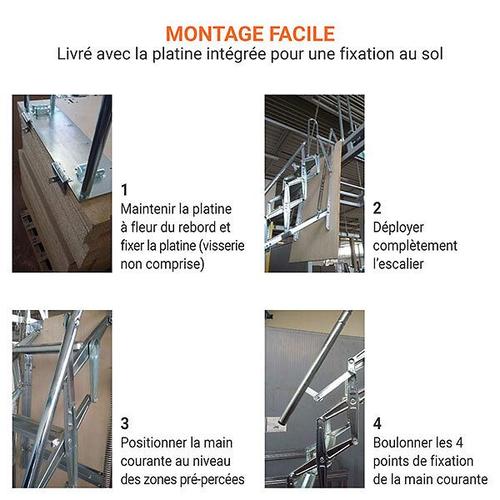 MONTAGE FACILE
Livré avec la platine intégrée pour une fixation au sol

1
Maintenir la platine à fleur du rebord et fixer la platine (visserie non comprise)

2
Déployer complètement l'escalier

3
Positionner la main courante au niveau des zones pré-percées

4
Boulonner les 4 points de fixation de la main courante